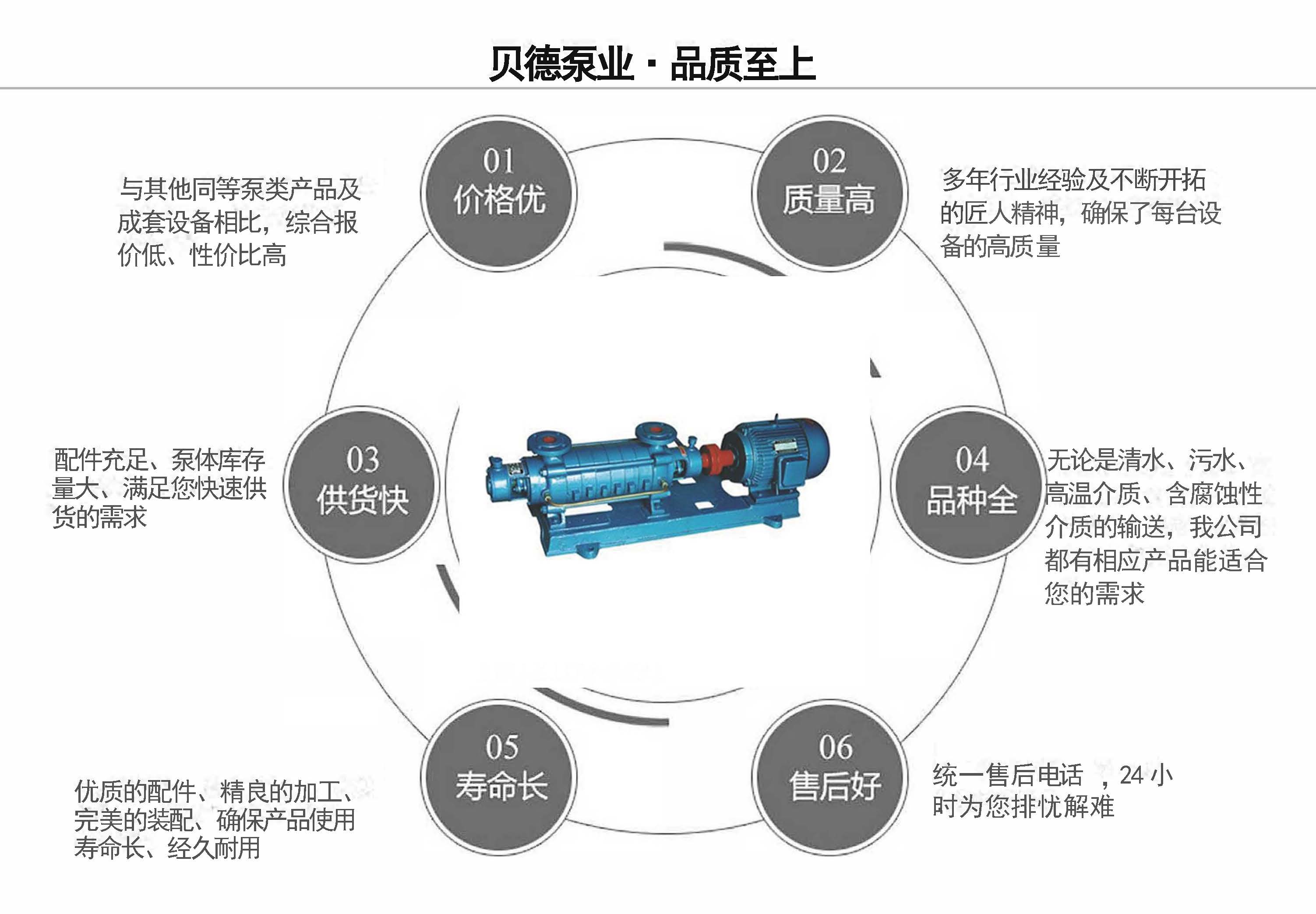 贝德泵业 · 品质至上

01
价格优

与其他同等泵类产品及成套设备相比，综合报价低、性价比高

02
质量高

多年行业经验及不断开拓的匠人精神，确保了每台设备的高质量

03
供货快

配件充足、泵体库存量大、满足您快速供货的需求

04
品种全

无论是清水、污水、高温介质、含腐蚀性介质的输送，我公司都有相应产品能适合您的需求

05
寿命长

优质的配件、精良的加工、完美的装配、确保产品使用寿命长、经久耐用

06
售后好

统一售后电话 ，24小时为您排忧解难